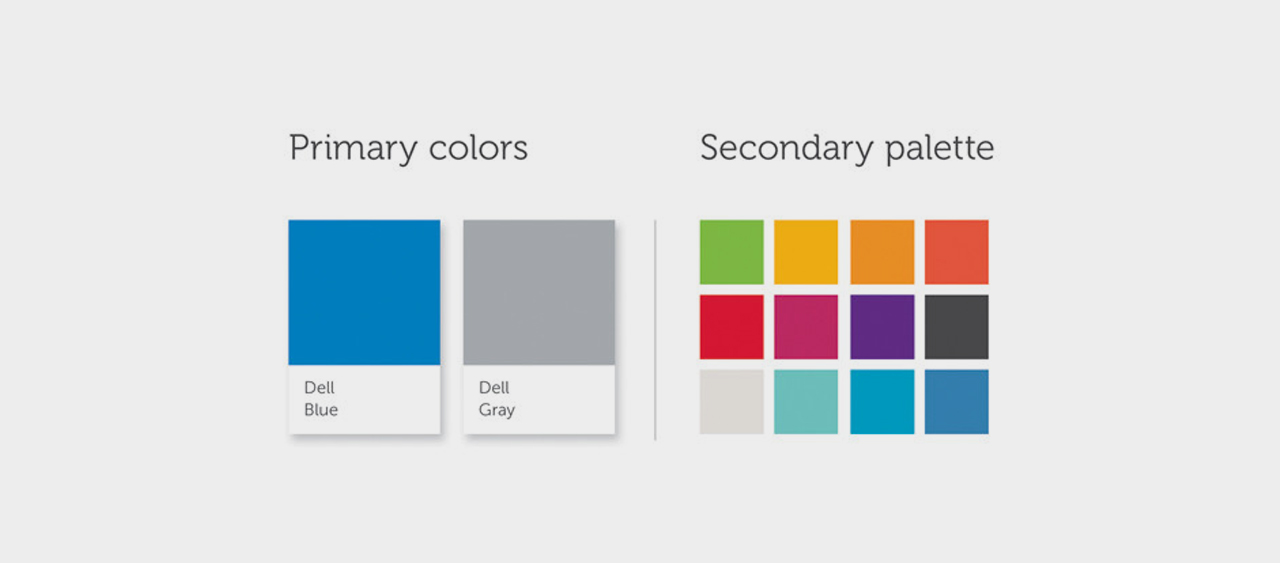 Primary colors

Dell
Blue

Dell
Gray

Secondary palette